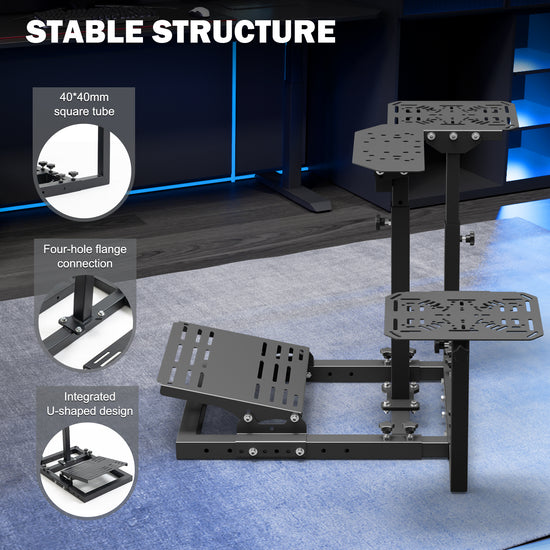 STABLE STRUCTURE

40*40mm square tube

Four-hole flange connection

Integrated U-shaped design