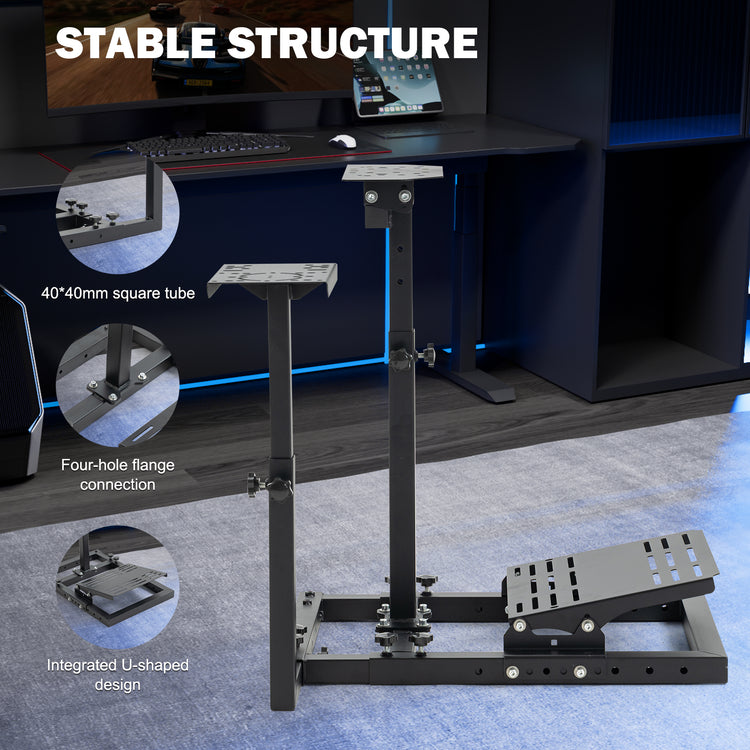 STABLE STRUCTURE

40*40mm square tube

Four-hole flange connection

Integrated U-shaped design