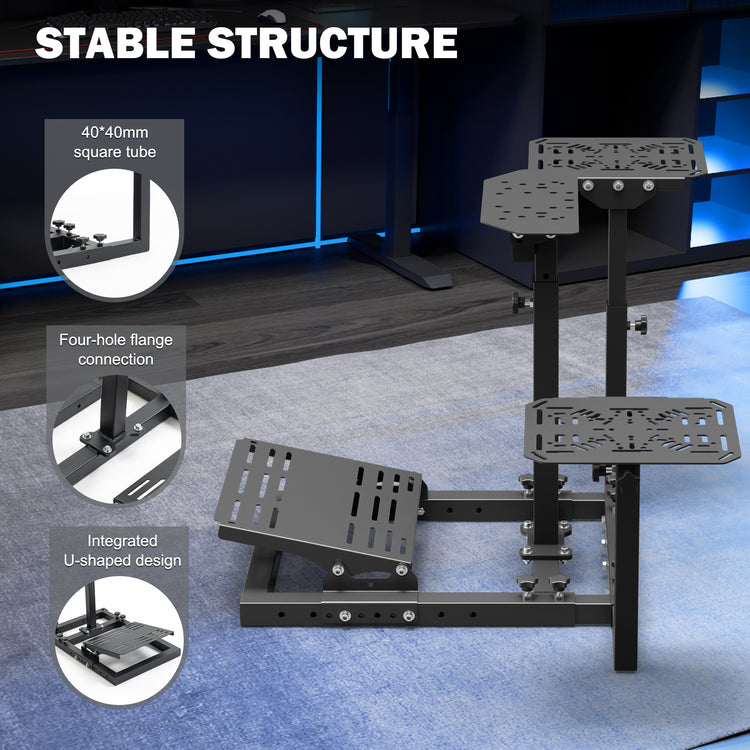 STABLE STRUCTURE

40*40mm square tube

Four-hole flange connection

Integrated U-shaped design