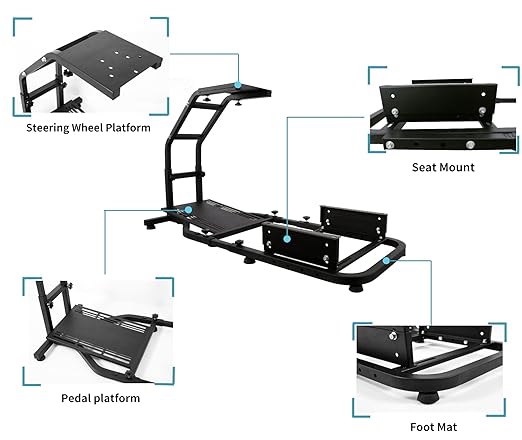 Steering Wheel Platform

Seat Mount

Pedal platform

Foot Mat