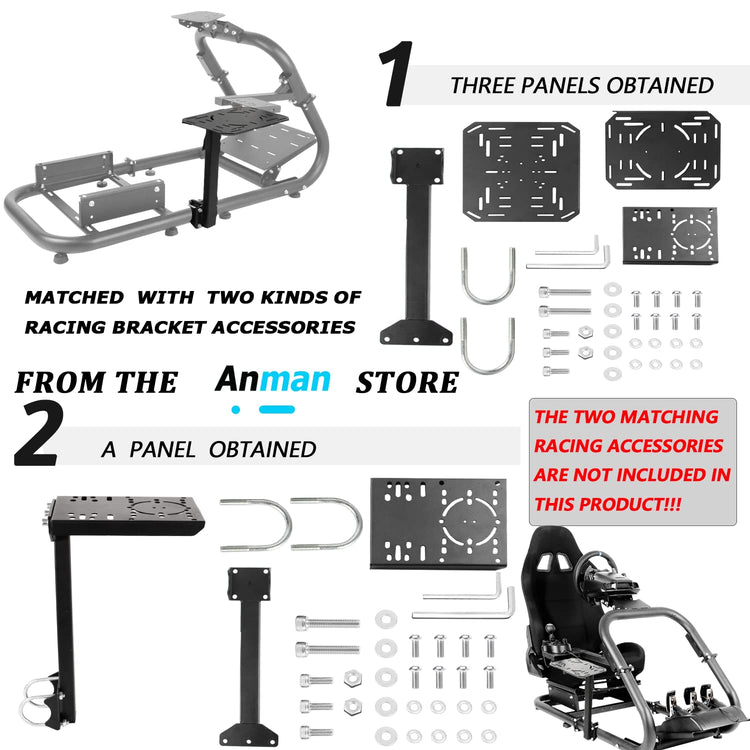 1 THREE PANELS OBTAINED

MATCHED WITH TWO KINDS OF RACING BRACKET ACCESSORIES

FROM THE Anman STORE

2 A PANEL OBTAINED

THE TWO MATCHING RACING ACCESSORIES ARE NOT INCLUDED IN THIS PRODUCT!!!